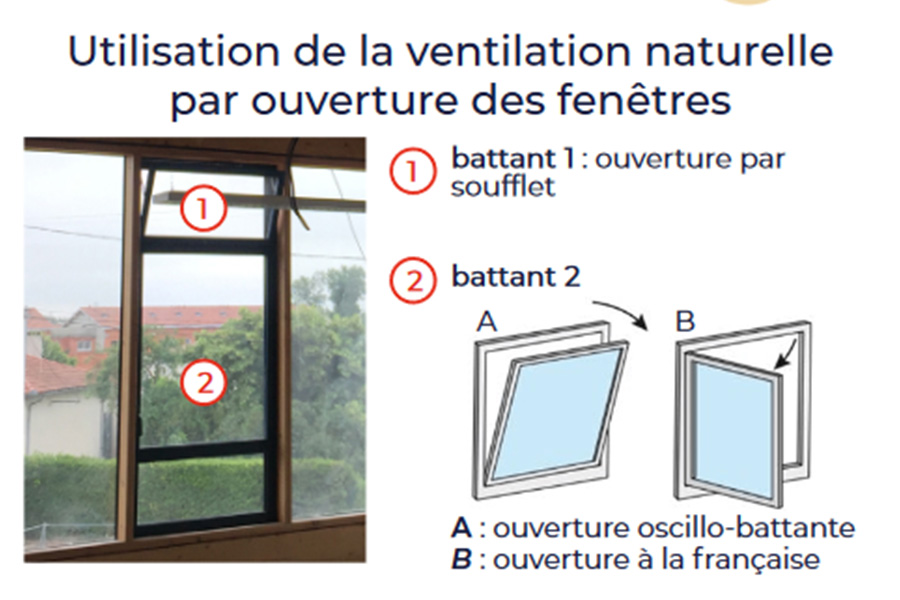 Utilisation de la ventilation naturelle par ouverture des fenêtres

1

2

1 battant 1 : ouverture par soufflet

2 battant 2

A

B

A : ouverture oscillo-battante
B : ouverture à la française